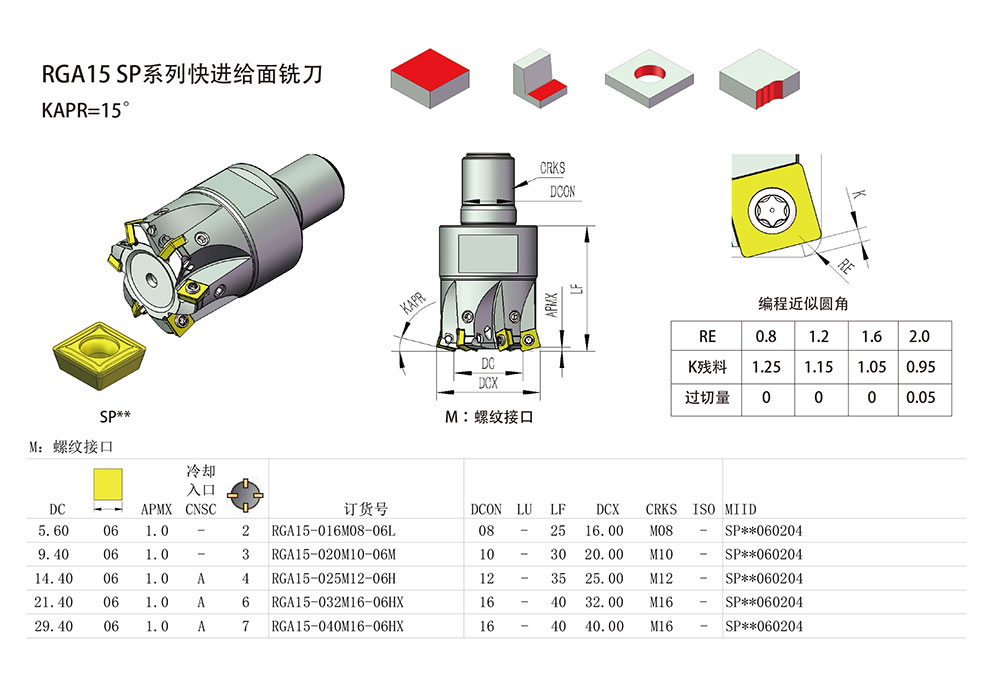 RGA15 SP系列快进给面铣刀
KAPR=15°

SP**

CRKS
DCON
KAPR
APMX
LF
DC
DCX
M：螺纹接口

K
RE

编程近似圆角

| RE | 0.8 | 1.2 | 1.6 | 2.0 |
|---|---|---|---|---|
| K残料 | 1.25 | 1.15 | 1.05 | 0.95 |
| 过切量 | 0 | 0 | 0 | 0.05 |

M：螺纹接口

| DC |  | APMX | 冷却入口 CNSC |  | 订货号 | DCON | LU | LF | DCX | CRKS | ISO | MIID |
|---|---|---|---|---|---|---|---|---|---|---|---|---|
| 5.60 | 06 | 1.0 | - | 2 | RGA15-016M08-06L | 08 | - | 25 | 16.00 | M08 | - | SP**060204 |
| 9.40 | 06 | 1.0 | - | 3 | RGA15-020M10-06M | 10 | - | 30 | 20.00 | M10 | - | SP**060204 |
| 14.40 | 06 | 1.0 | A | 4 | RGA15-025M12-06H | 12 | - | 35 | 25.00 | M12 | - | SP**060204 |
| 21.40 | 06 | 1.0 | A | 6 | RGA15-032M16-06HX | 16 | - | 40 | 32.00 | M16 | - | SP**060204 |
| 29.40 | 06 | 1.0 | A | 7 | RGA15-040M16-06HX | 16 | - | 40 | 40.00 | M16 | - | SP**060204 |